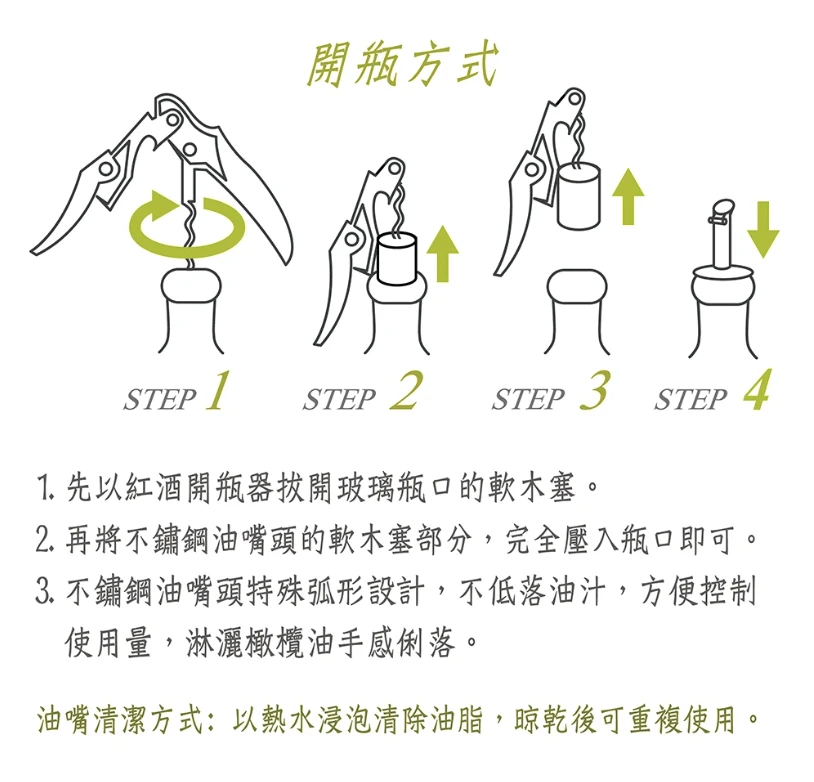 開瓶方式

STEP 1 STEP 2 STEP 3 STEP 4

1. 先以紅酒開瓶器拔開玻璃瓶口的軟木塞。
2. 再將不鏽鋼油嘴頭的軟木塞部分，完全壓入瓶口即可。
3. 不鏽鋼油嘴頭特殊弧形設計，不低落油汁，方便控制使用量，淋灑橄欖油手感俐落。

油嘴清潔方式：以熱水浸泡清除油脂，晾乾後可重複使用。